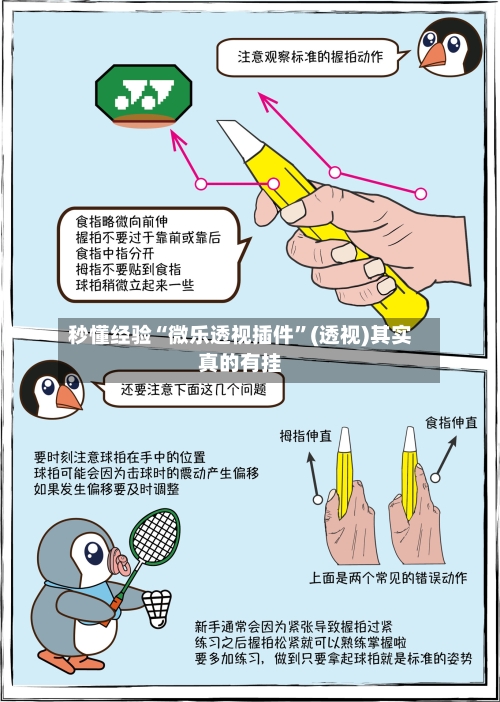 注意观察标准的握拍动作

食指略微向前伸
握拍不要过于靠前或靠后
食指中指分开
拇指不要贴到食指
球拍稍微立起来一些

秒懂经验“微乐透视插件”(透视)其实真的有挂

还要注意下面这几个问题

要时刻注意球拍在手中的位置
球拍可能会因为击球时的震动产生偏移
如果发生偏移要及时调整

拇指伸直

食指伸直

上面是两个常见的错误动作

新手通常会因为紧张导致握拍过紧
练习之后握拍松紧就可以熟练掌握啦
要多加练习，做到只要拿起球拍就是标准的姿势